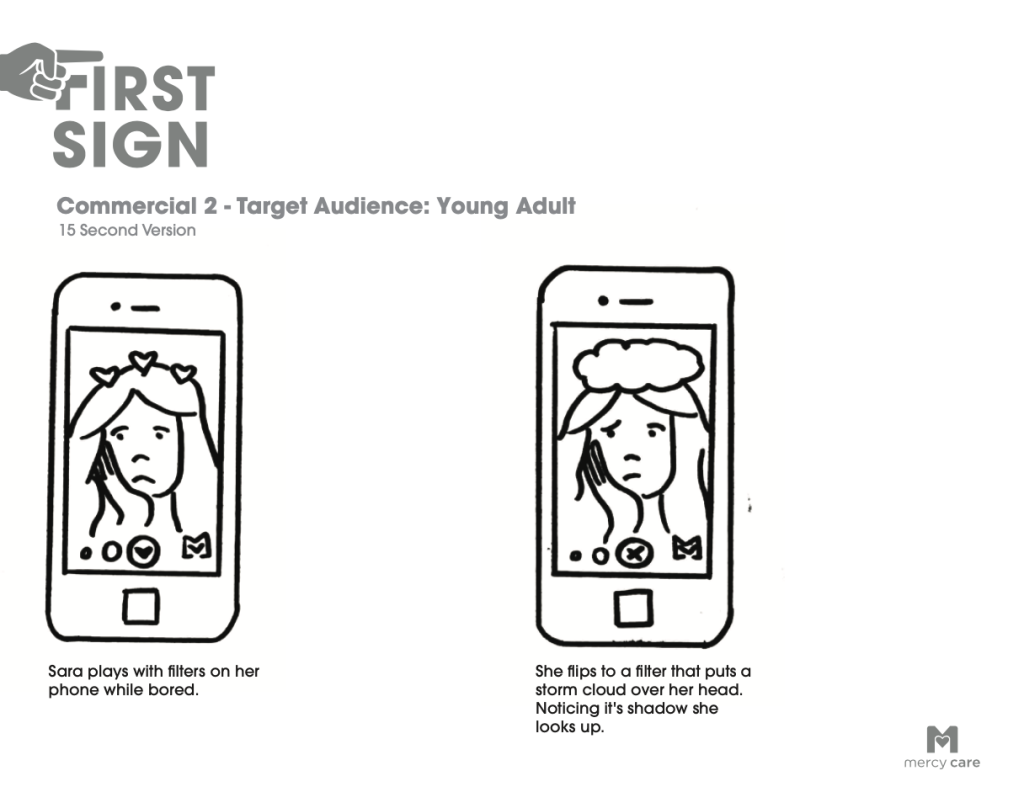 FIRST SIGN

Commercial 2 - Target Audience: Young Adult
15 Second Version

Sara plays with filters on her phone while bored.

She flips to a filter that puts a storm cloud over her head. Noticing it's shadow she looks up.

mercy care